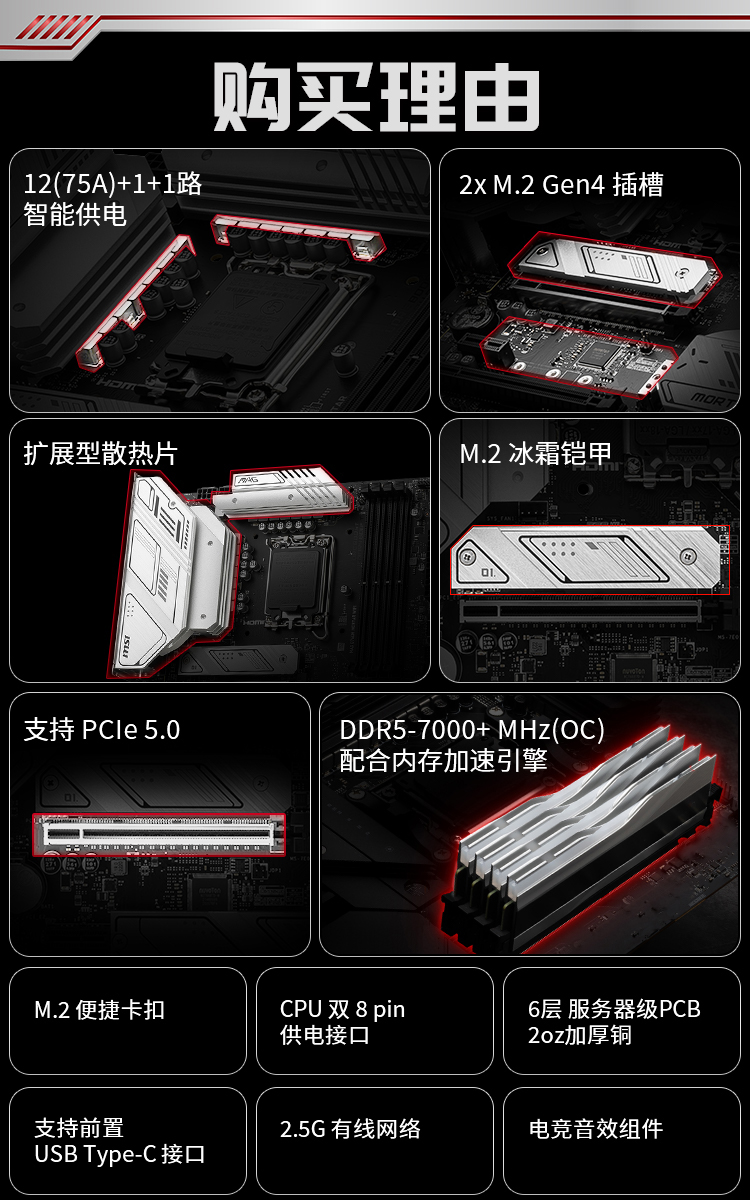 购买理由

12(75A)+1+1路
智能供电

2x M.2 Gen4 插槽

扩展型散热片

M.2 冰霜铠甲

支持 PCIe 5.0

DDR5-7000+ MHz(OC)
配合内存加速引擎

M.2 便捷卡扣

CPU 双 8 pin
供电接口

6层 服务器级PCB
2oz加厚铜

支持前置
USB Type-C 接口

2.5G 有线网络

电竞音效组件